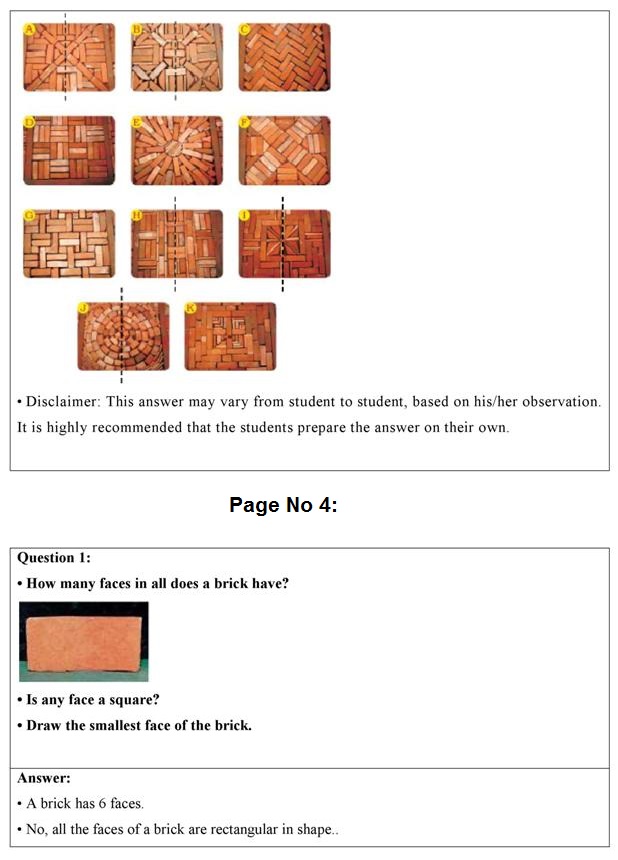 A B C D E F G H I J K

• Disclaimer: This answer may vary from student to student, based on his/her observation. It is highly recommended that the students prepare the answer on their own.

Page No 4:

Question 1:

• How many faces in all does a brick have?

• Is any face a square?

• Draw the smallest face of the brick.

Answer:

• A brick has 6 faces.

• No, all the faces of a brick are rectangular in shape..