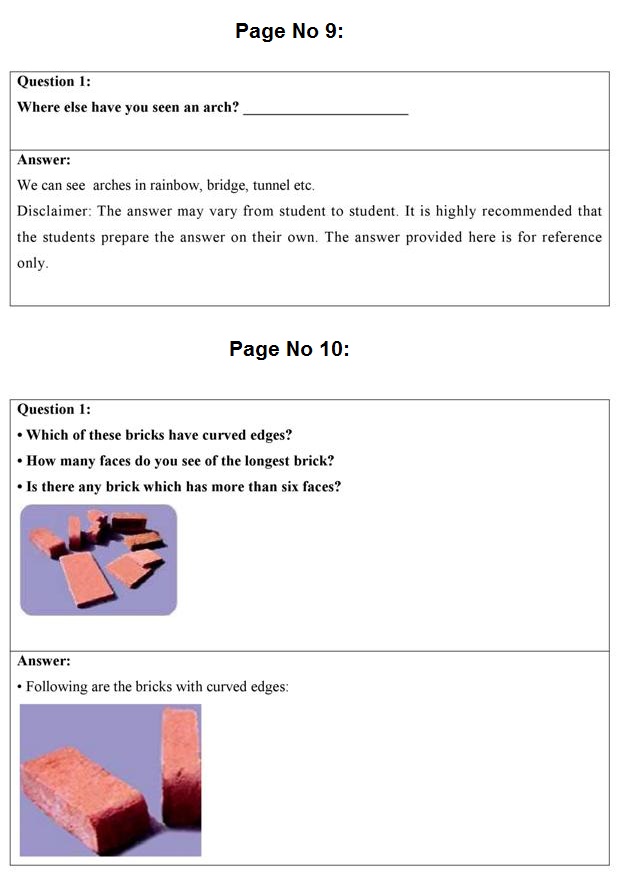 Page No 9:

Question 1:
Where else have you seen an arch? ______________________

Answer:
We can see arches in rainbow, bridge, tunnel etc.
Disclaimer: The answer may vary from student to student. It is highly recommended that the students prepare the answer on their own. The answer provided here is for reference only.

Page No 10:

Question 1:
• Which of these bricks have curved edges?
• How many faces do you see of the longest brick?
• Is there any brick which has more than six faces?

Answer:
• Following are the bricks with curved edges: