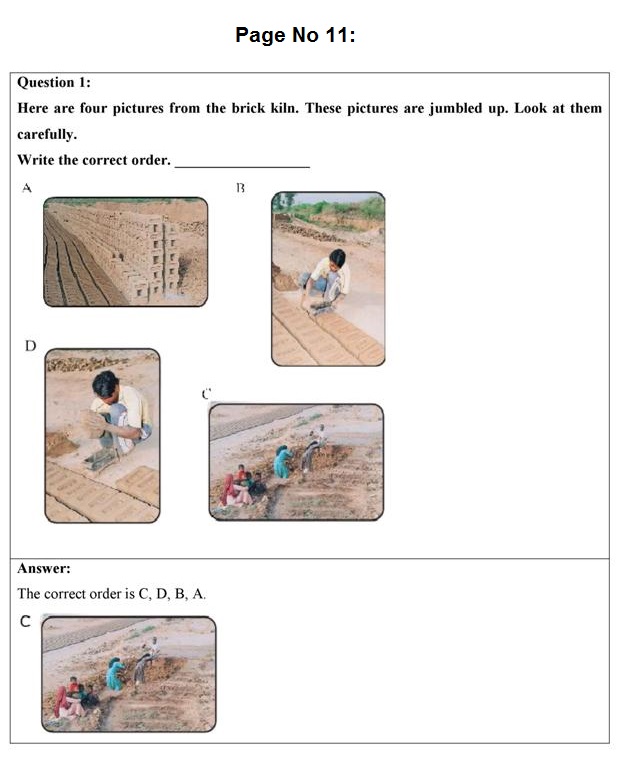 Page No 11:

Question 1:

Here are four pictures from the brick kiln. These pictures are jumbled up. Look at them carefully.

Write the correct order. ___________________

A

B

D

C

Answer:

The correct order is C, D, B, A.

C