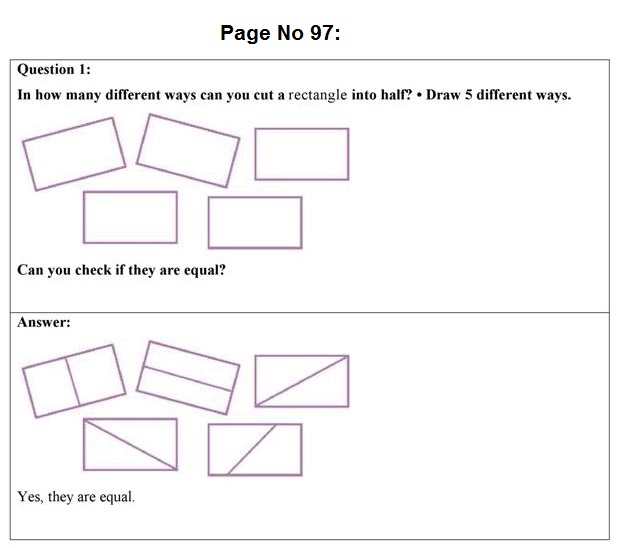 Page No 97:

Question 1:

In how many different ways can you cut a rectangle into half? • Draw 5 different ways.

Can you check if they are equal?

Answer:

Yes, they are equal.