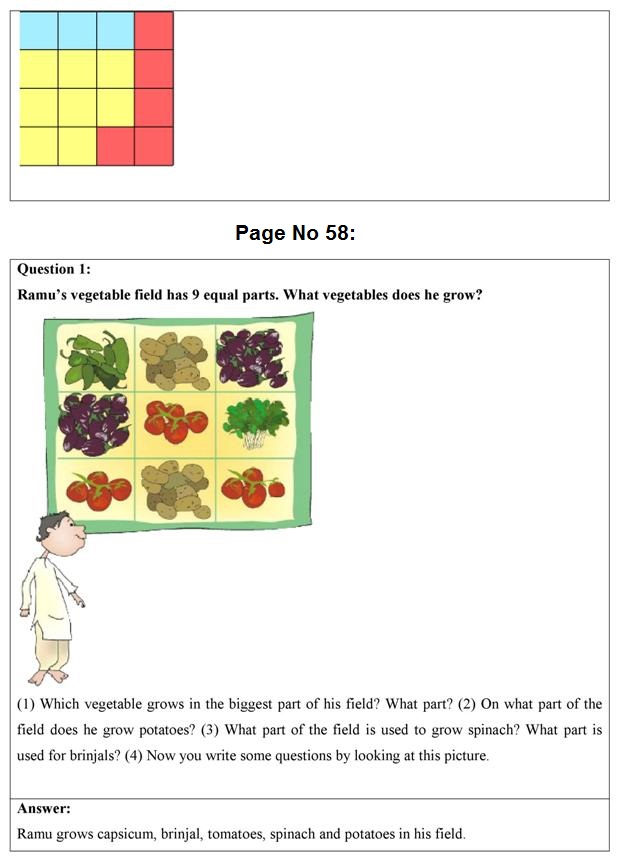 Page No 58:

Question 1:

Ramu's vegetable field has 9 equal parts. What vegetables does he grow?

(1) Which vegetable grows in the biggest part of his field? What part? (2) On what part of the field does he grow potatoes? (3) What part of the field is used to grow spinach? What part is used for brinjals? (4) Now you write some questions by looking at this picture.

Answer:

Ramu grows capsicum, brinjal, tomatoes, spinach and potatoes in his field.