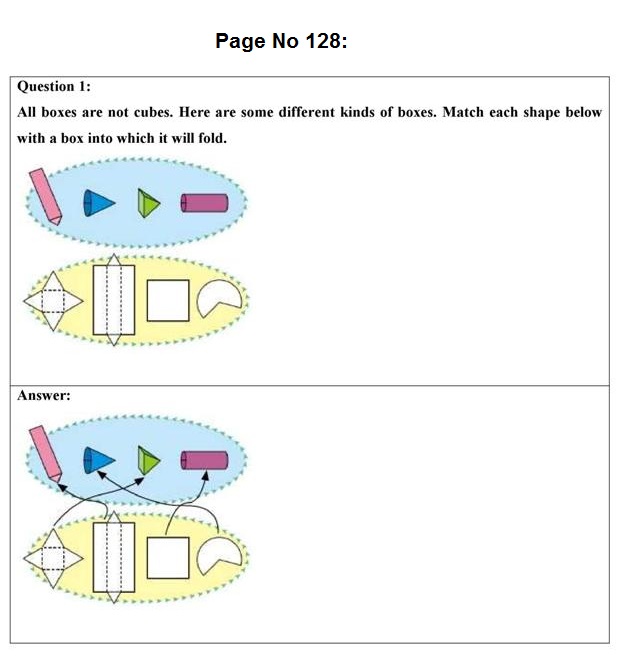 Page No 128:

Question 1:

All boxes are not cubes. Here are some different kinds of boxes. Match each shape below with a box into which it will fold.

Answer: