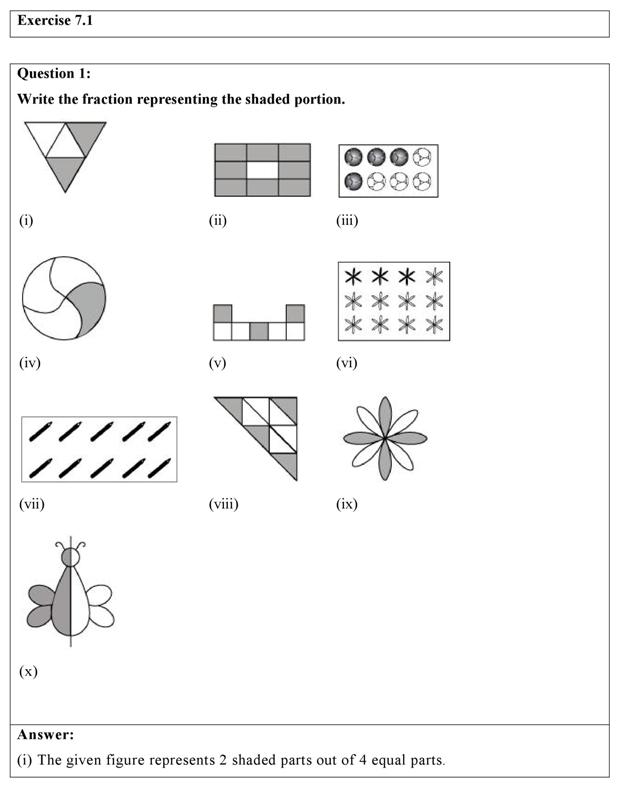 Exercise 7.1

Question 1:

Write the fraction representing the shaded portion.

(i)

(ii)

(iii)

(iv)

(v)

(vi)

(vii)

(viii)

(ix)

(x)

Answer:

(i) The given figure represents 2 shaded parts out of 4 equal parts.